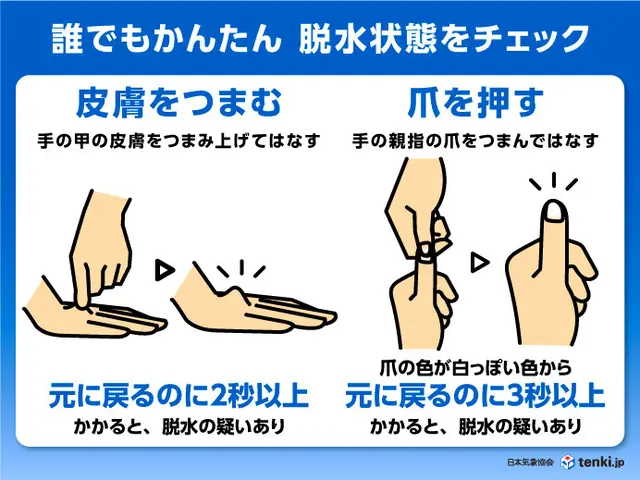 誰でもかんたん 脱水状態をチェック

皮膚をつまむ

手の甲の皮膚をつまみ上げてはなす

元に戻るのに2秒以上

かかると、脱水の疑いあり

爪を押す

手の親指の爪をつまんではなす

爪の色が白っぽい色から

元に戻るのに3秒以上

かかると、脱水の疑いあり

日本気象協会 tenki.jp